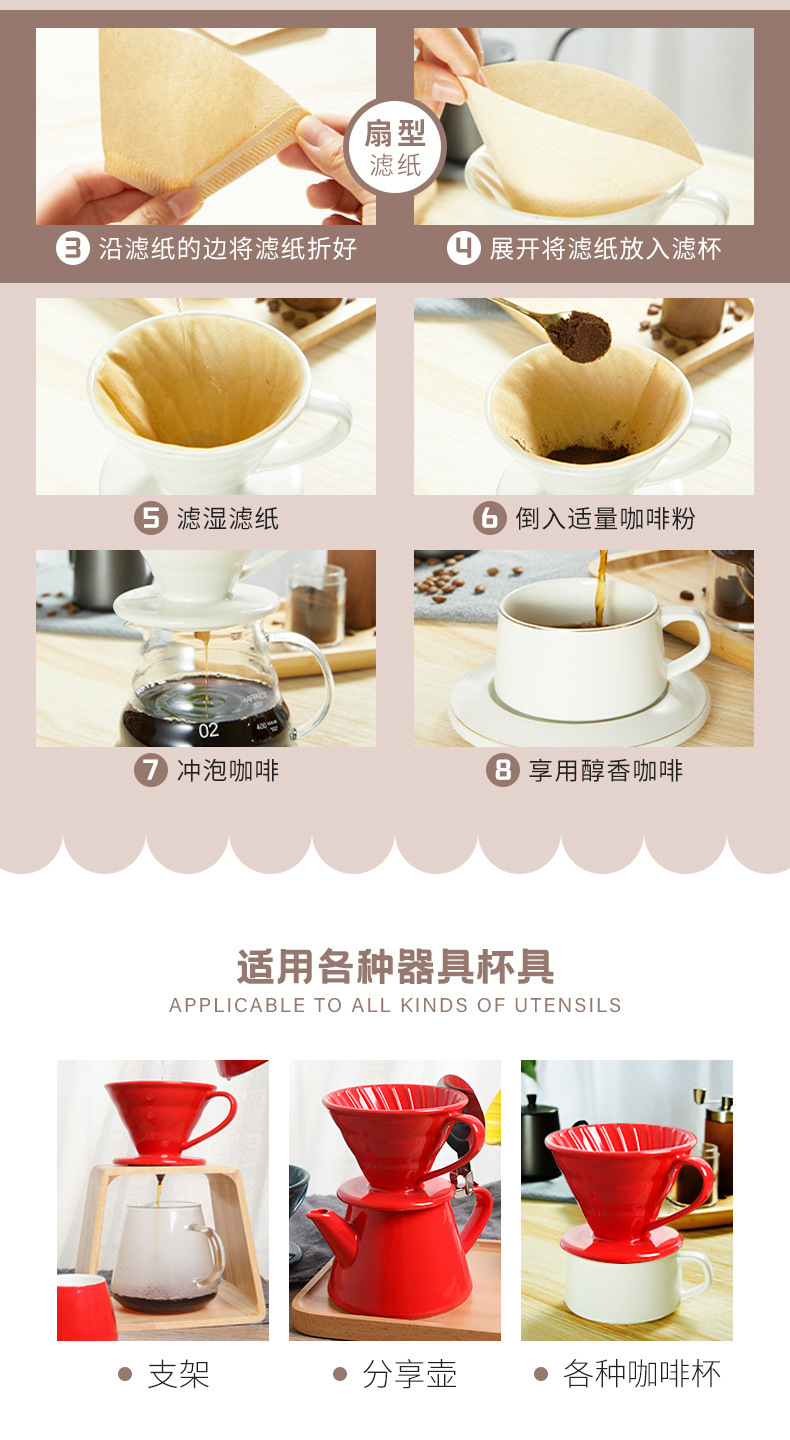 扇型
滤纸

3 沿滤纸的边将滤纸折好

4 展开将滤纸放入滤杯

5 滤湿滤纸

6 倒入适量咖啡粉

02

7 冲泡咖啡

8 享用醇香咖啡

适用各种器具杯具
APPLICABLE TO ALL KINDS OF UTENSILS

• 支架

• 分享壶

• 各种咖啡杯