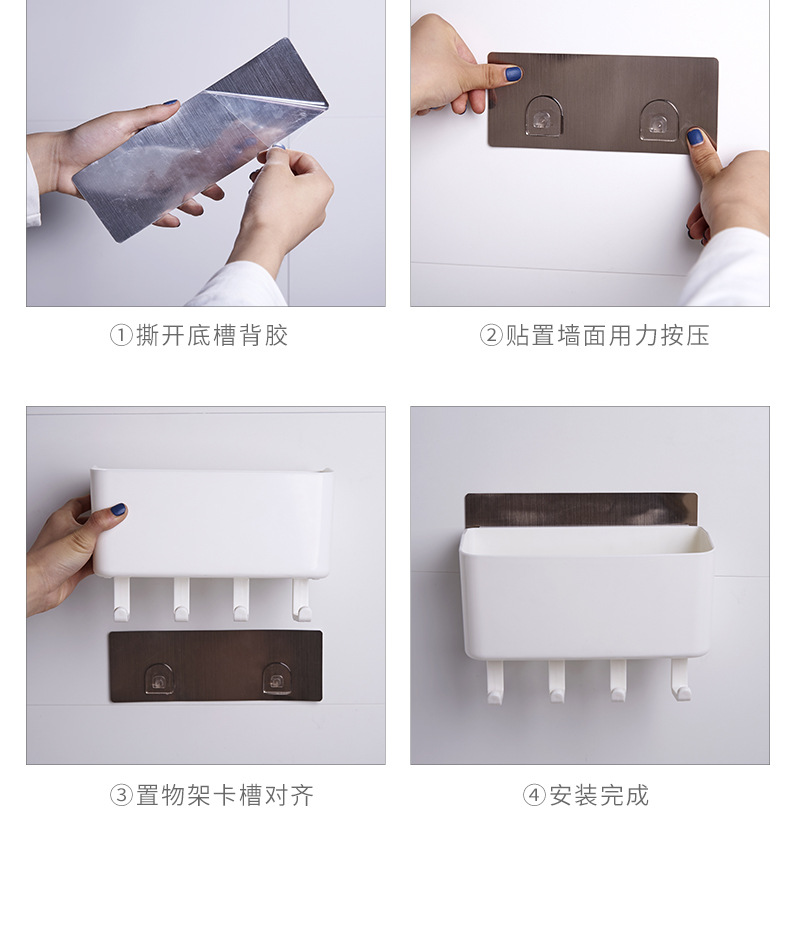 ①撕开底槽背胶

②贴置墙面用力按压

③置物架卡槽对齐

④安装完成