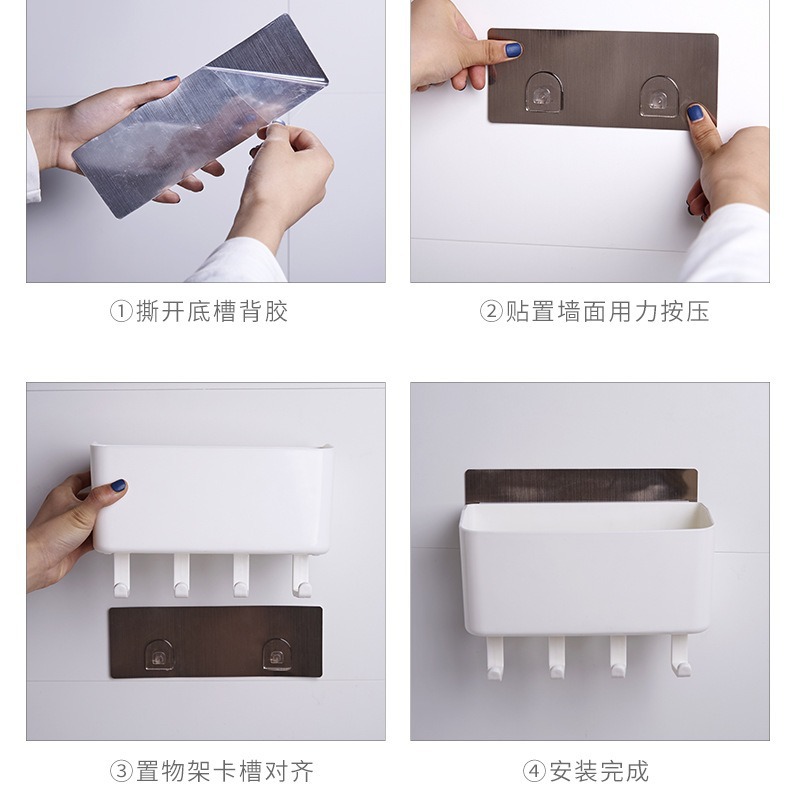 ①撕开底槽背胶

②贴置墙面用力按压

③置物架卡槽对齐

④安装完成