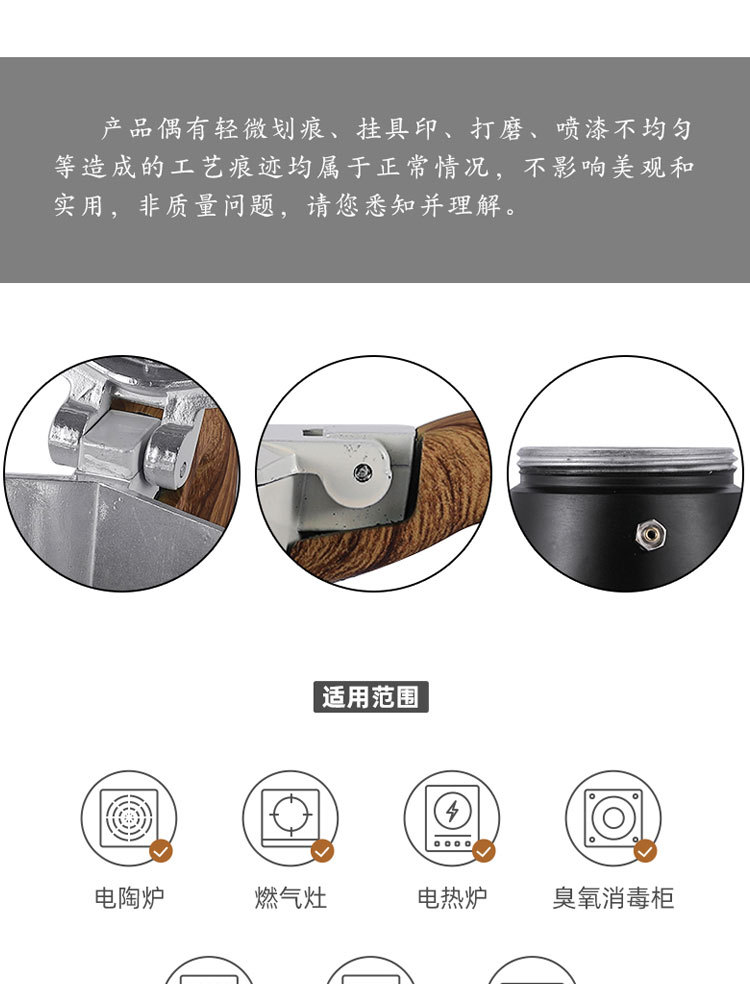 产品偶有轻微划痕、挂具印、打磨、喷漆不均匀等造成的工艺痕迹均属于正常情况，不影响美观和实用，非质量问题，请您悉知并理解。

适用范围

电陶炉
燃气灶
电热炉
臭氧消毒柜