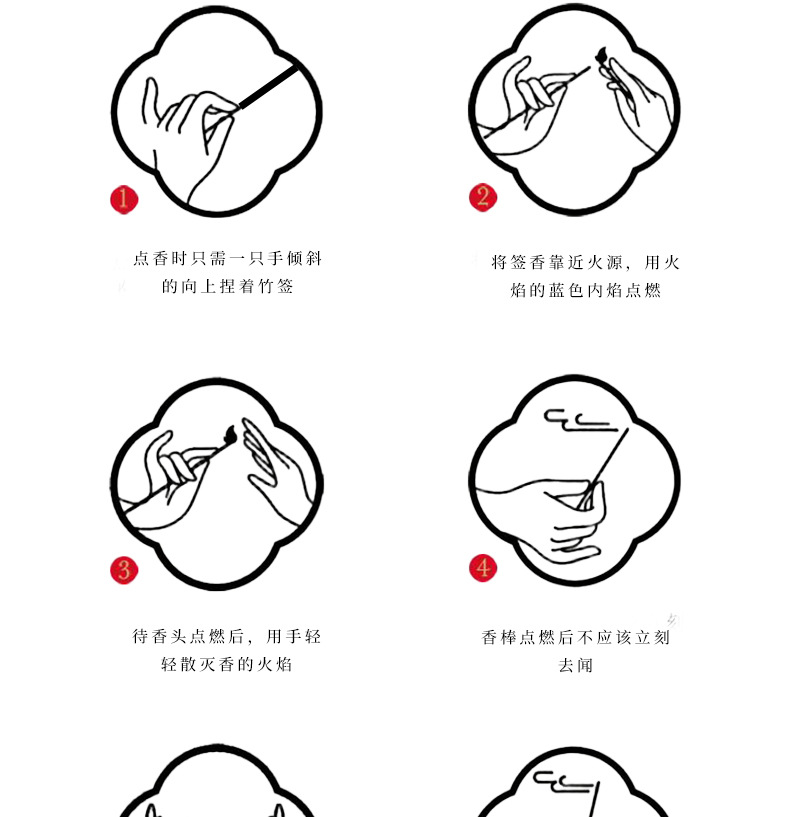 1

点香时只需一只手倾斜的向上捏着竹签

2

将签香靠近火源，用火焰的蓝色内焰点燃

3

待香头点燃后，用手轻轻散灭香的火焰

4

香棒点燃后不应该立刻去闻