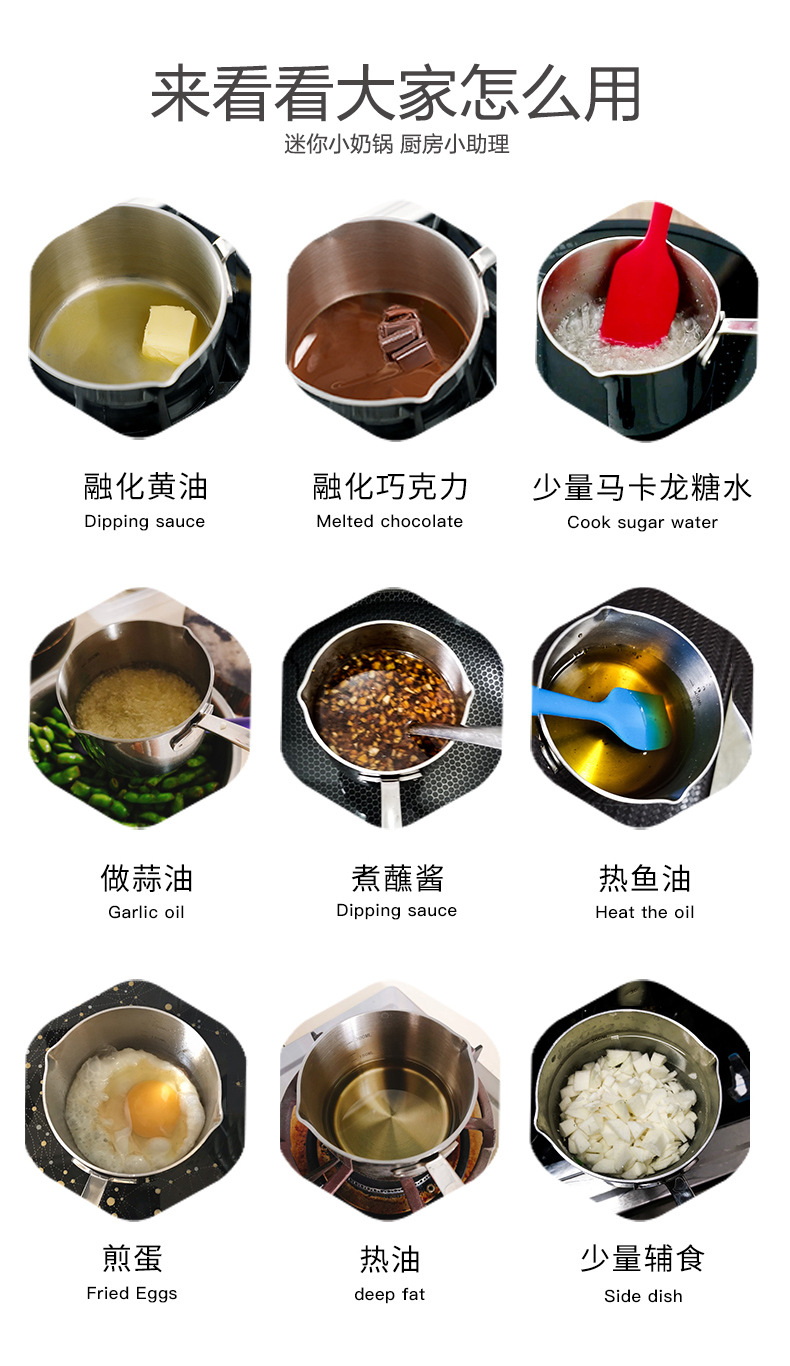 来看看大家怎么用

迷你小奶锅 厨房小助理

融化黄油
Dipping sauce

融化巧克力
Melted chocolate

少量马卡龙糖水
Cook sugar water

做蒜油
Garlic oil

煮蘸酱
Dipping sauce

热鱼油
Heat the oil

煎蛋
Fried Eggs

热油
deep fat

少量辅食
Side dish