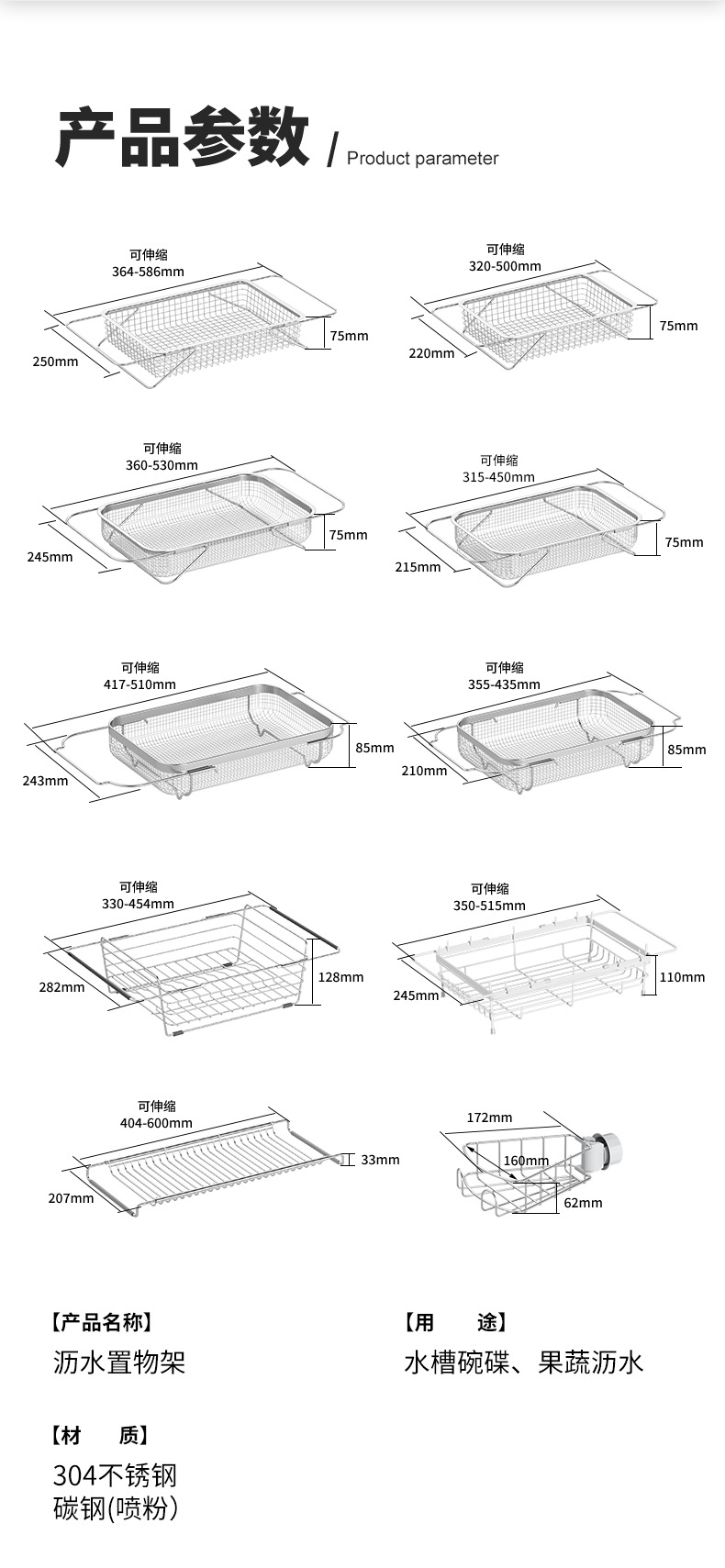 产品参数 / Product parameter

可伸缩
364-586mm
75mm
250mm

可伸缩
320-500mm
75mm
220mm

可伸缩
360-530mm
75mm
245mm

可伸缩
315-450mm
75mm
215mm

可伸缩
417-510mm
85mm
243mm

可伸缩
355-435mm
85mm
210mm

可伸缩
330-454mm
128mm
282mm

可伸缩
350-515mm
110mm
245mm

可伸缩
404-600mm
33mm
207mm

172mm
160mm
62mm

【产品名称】
沥水置物架

【用　　途】
水槽碗碟、果蔬沥水

【材　　质】
304不锈钢
碳钢(喷粉)