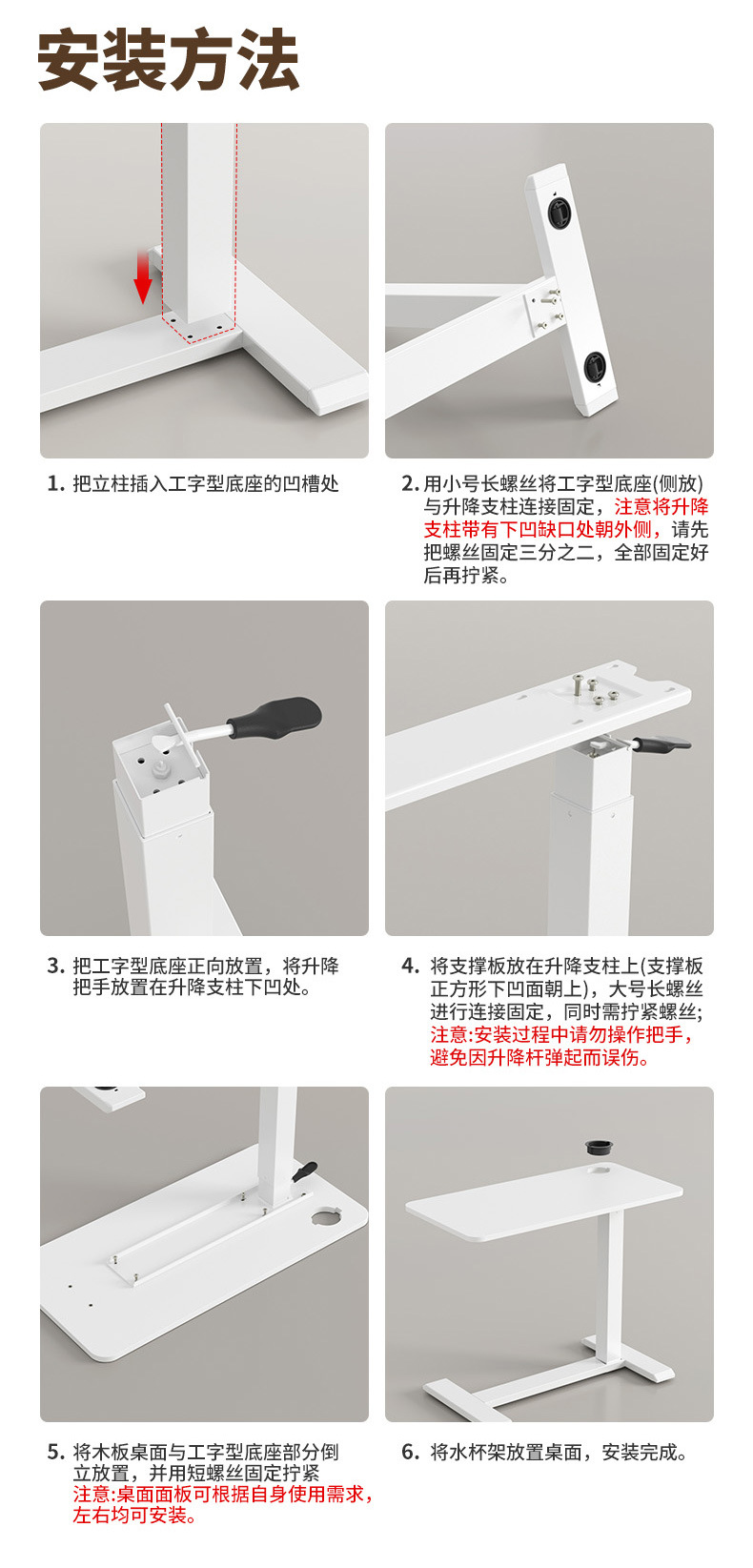 安装方法

1. 把立柱插入工字型底座的凹槽处

2. 用小号长螺丝将工字型底座(侧放)与升降支柱连接固定，注意将升降支柱带有下凹缺口处朝外侧，请先把螺丝固定三分之二，全部固定好后再拧紧。

3. 把工字型底座正向放置，将升降把手放置在升降支柱下凹处。

4. 将支撑板放在升降支柱上(支撑板正方形下凹面朝上)，大号长螺丝进行连接固定，同时需拧紧螺丝；注意:安装过程中请勿操作把手，避免因升降杆弹起而误伤。

5. 将木板桌面与工字型底座部分倒立放置，并用短螺丝固定拧紧
注意:桌面面板可根据自身使用需求，左右均可安装。

6. 将水杯架放置桌面，安装完成。