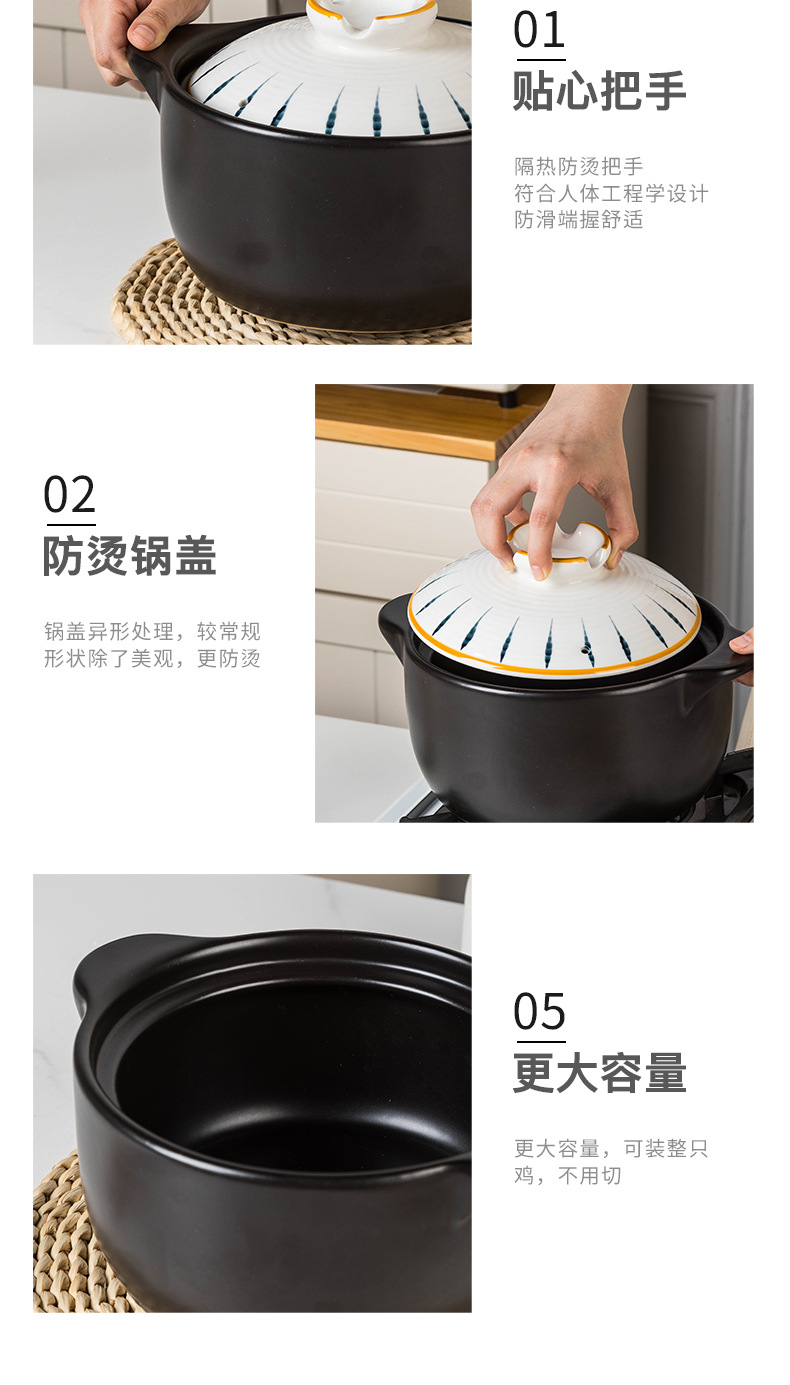 01
贴心把手

隔热防烫把手
符合人体工程学设计
防滑端握舒适

02
防烫锅盖

锅盖异形处理，较常规形状除了美观，更防烫

05
更大容量

更大容量，可装整只鸡，不用切